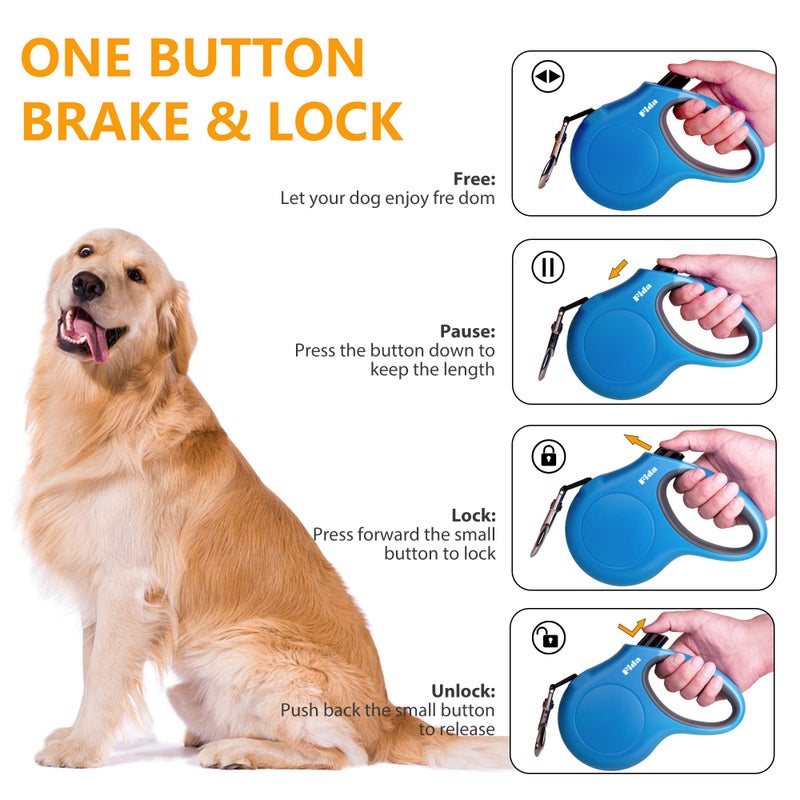 ONE BUTTON BRAKE & LOCK

Free:
Let your dog enjoy fre dom

Fida

Pause:
Press the button down to keep the length

Fida

Lock:
Press forward the small button to lock

Fida

Unlock:
Push back the small button to release

Fida